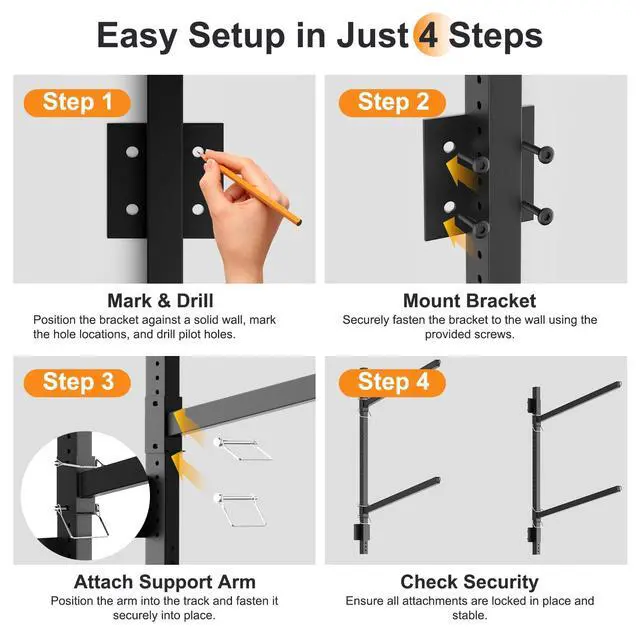 Easy Setup in Just 4 Steps

Step 1

Mark & Drill

Position the bracket against a solid wall, mark the hole locations, and drill pilot holes.

Step 2

Mount Bracket

Securely fasten the bracket to the wall using the provided screws.

Step 3

Attach Support Arm

Position the arm into the track and fasten it securely into place.

Step 4

Check Security

Ensure all attachments are locked in place and stable.