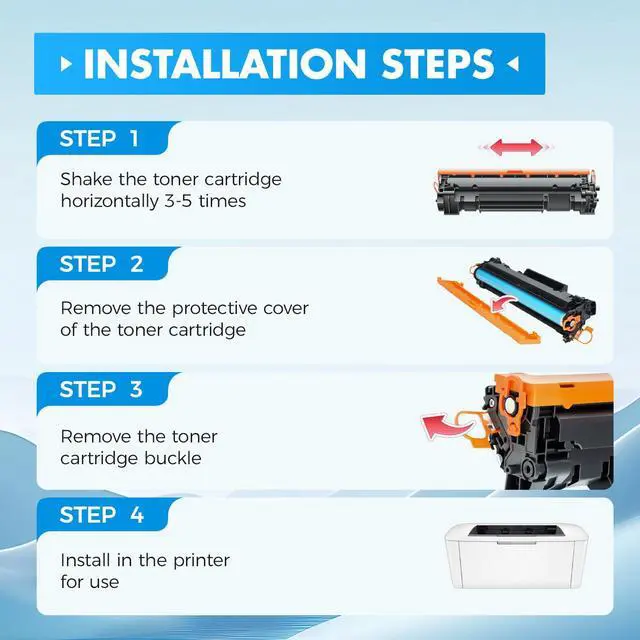 INSTALLATION STEPS

STEP 1

Shake the toner cartridge horizontally 3-5 times

STEP 2

Remove the protective cover of the toner cartridge

STEP 3

Remove the toner cartridge buckle

STEP 4

Install in the printer for use