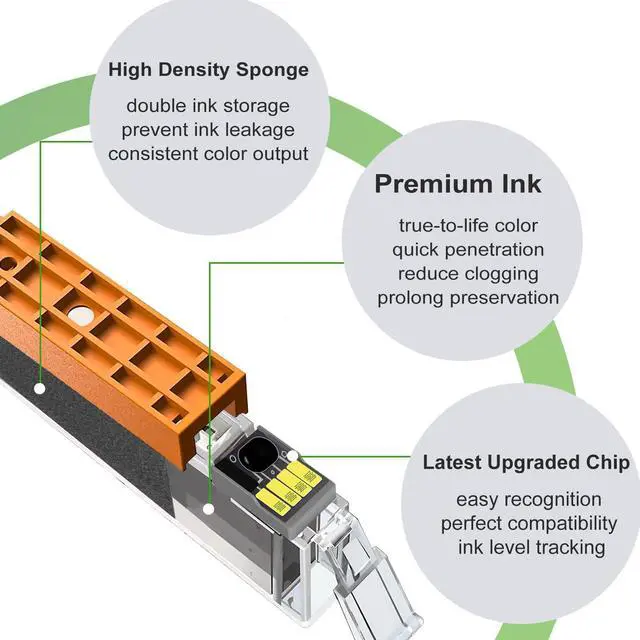 High Density Sponge
double ink storage
prevent ink leakage
consistent color output

Premium Ink
true-to-life color
quick penetration
reduce clogging
prolong preservation

Latest Upgraded Chip
easy recognition
perfect compatibility
ink level tracking