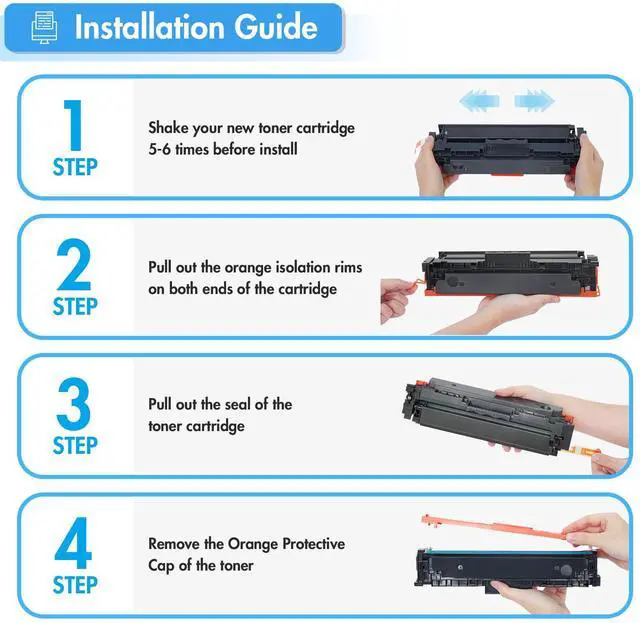 Installation Guide

1
STEP

Shake your new toner cartridge 5-6 times before install

2
STEP

Pull out the orange isolation rims on both ends of the cartridge

3
STEP

Pull out the seal of the toner cartridge

4
STEP

Remove the Orange Protective Cap of the toner