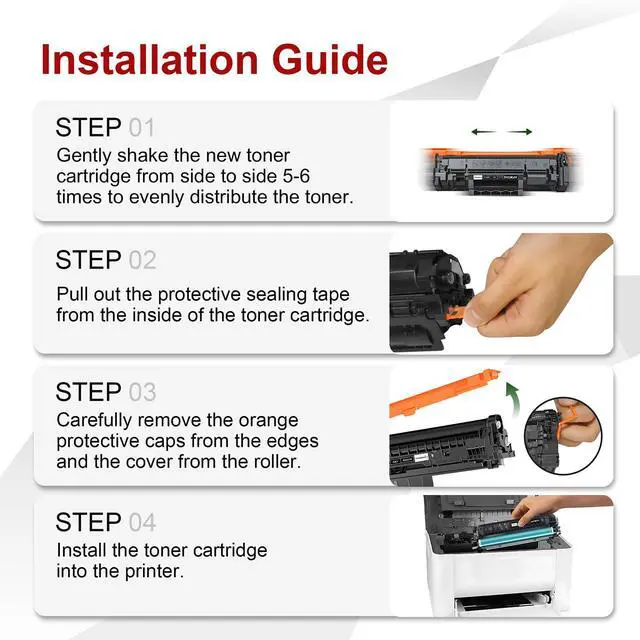 Installation Guide

STEP 01
Gently shake the new toner cartridge from side to side 5-6 times to evenly distribute the toner.

STEP 02
Pull out the protective sealing tape from the inside of the toner cartridge.

STEP 03
Carefully remove the orange protective caps from the edges and the cover from the roller.

STEP 04
Install the toner cartridge into the printer.