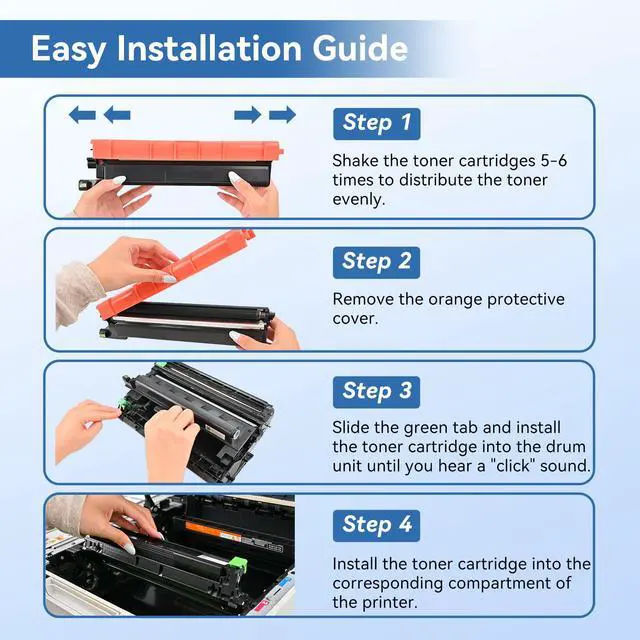 Easy Installation Guide

Step 1

Shake the toner cartridges 5-6 times to distribute the toner evenly.

Step 2

Remove the orange protective cover.

Step 3

Slide the green tab and install the toner cartridge into the drum unit until you hear a "click" sound.

Step 4

Install the toner cartridge into the corresponding compartment of the printer.