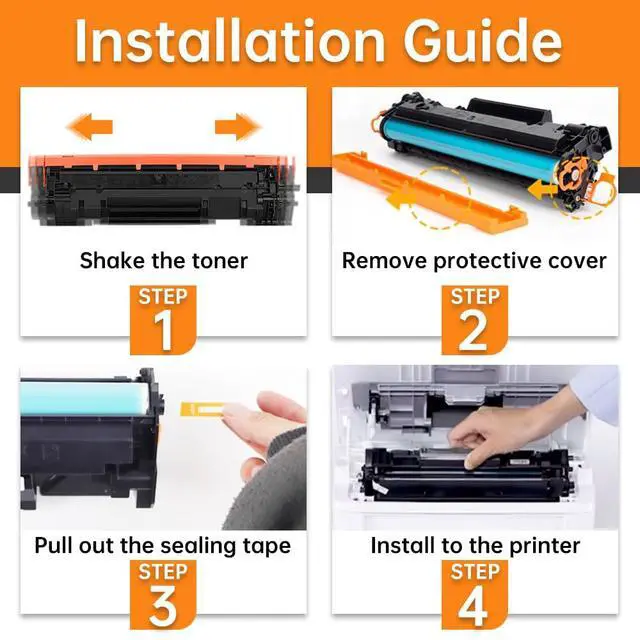 Installation Guide

Shake the toner

STEP
1

Remove protective cover

STEP
2

Pull out the sealing tape

STEP
3

Install to the printer

STEP
4