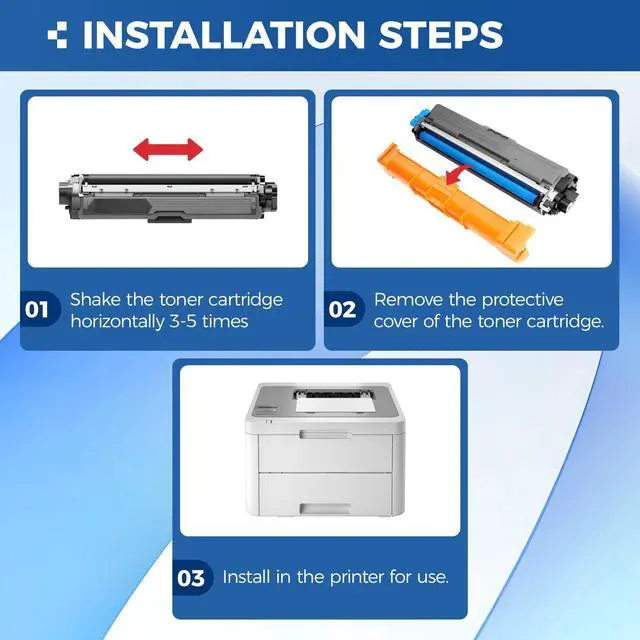 INSTALLATION STEPS

01 Shake the toner cartridge horizontally 3-5 times

02 Remove the protective cover of the toner cartridge.

03 Install in the printer for use.