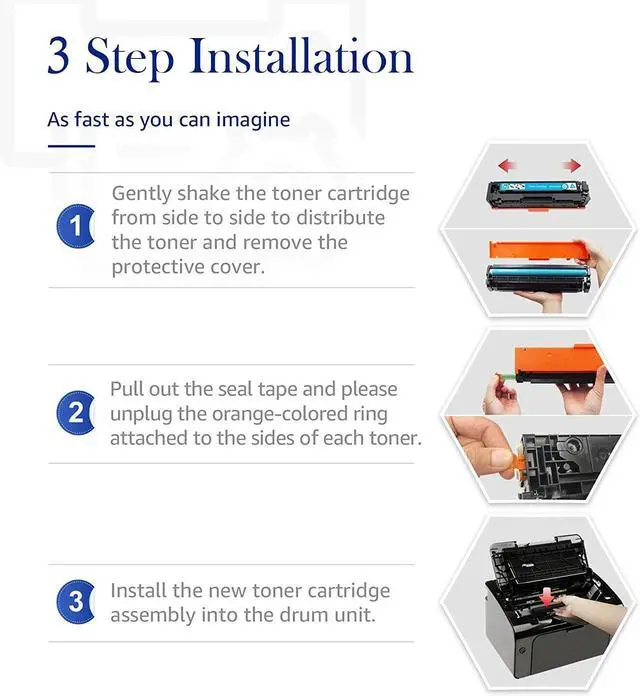 3 Step Installation

As fast as you can imagine

1 Gently shake the toner cartridge from side to side to distribute the toner and remove the protective cover.

2 Pull out the seal tape and please unplug the orange-colored ring attached to the sides of each toner.

3 Install the new toner cartridge assembly into the drum unit.