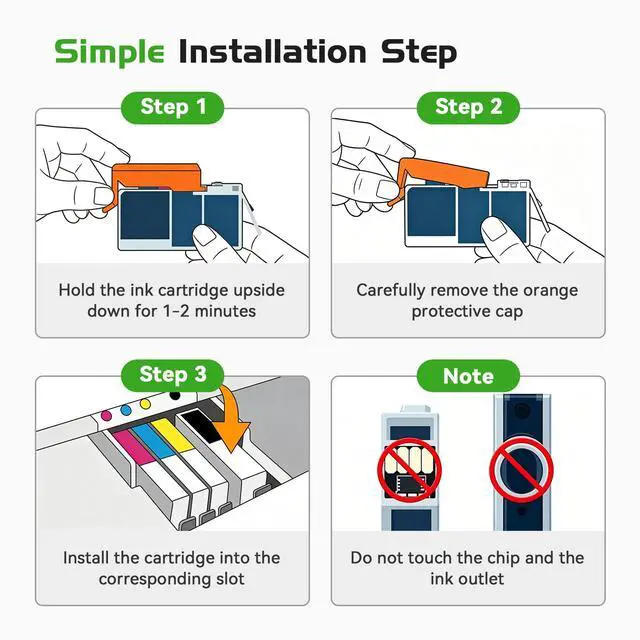 Simple Installation Step

Step 1

Hold the ink cartridge upside down for 1-2 minutes

Step 2

Carefully remove the orange protective cap

Step 3

Install the cartridge into the corresponding slot

Note

Do not touch the chip and the ink outlet