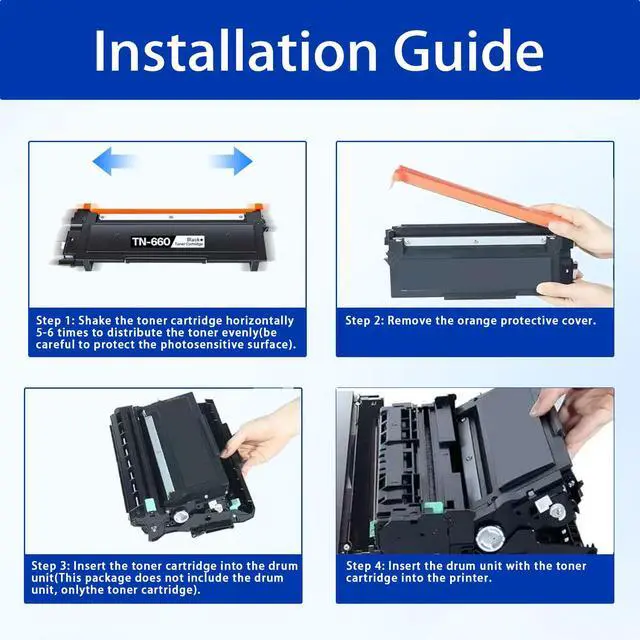 Installation Guide

TN-660 Black Toner Cartridge

Step 1: Shake the toner cartridge horizontally 5-6 times to distribute the toner evenly(be careful to protect the photosensitive surface).

Step 2: Remove the orange protective cover.

Step 3: Insert the toner cartridge into the drum unit(This package does not include the drum unit, onlythe toner cartridge).

Step 4: Insert the drum unit with the toner cartridge into the printer.