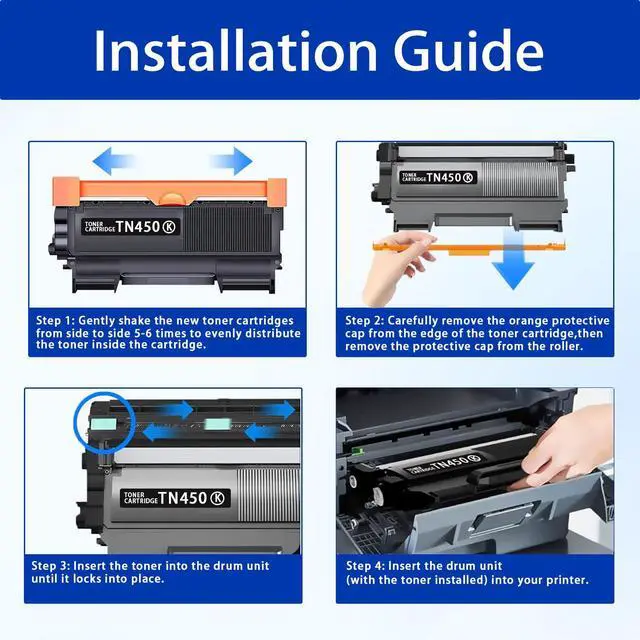 Installation Guide

TONER CARTRIDGE TN450 K

Step 1: Gently shake the new toner cartridges from side to side 5-6 times to evenly distribute the toner inside the cartridge.

TONER CARTRIDGE TN450 K

Step 2: Carefully remove the orange protective cap from the edge of the toner cartridge,then remove the protective cap from the roller.

TONER CARTRIDGE TN450 K

Step 3: Insert the toner into the drum unit until it locks into place.

TONER CARTRIDGE TN450 K

Step 4: Insert the drum unit (with the toner installed) into your printer.