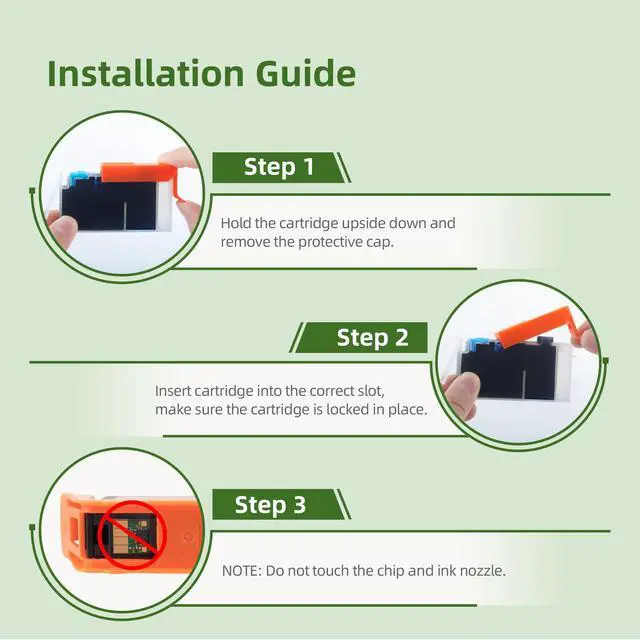 Installation Guide

Step 1

Hold the cartridge upside down and remove the protective cap.

Step 2

Insert cartridge into the correct slot, make sure the cartridge is locked in place.

Step 3

NOTE: Do not touch the chip and ink nozzle.