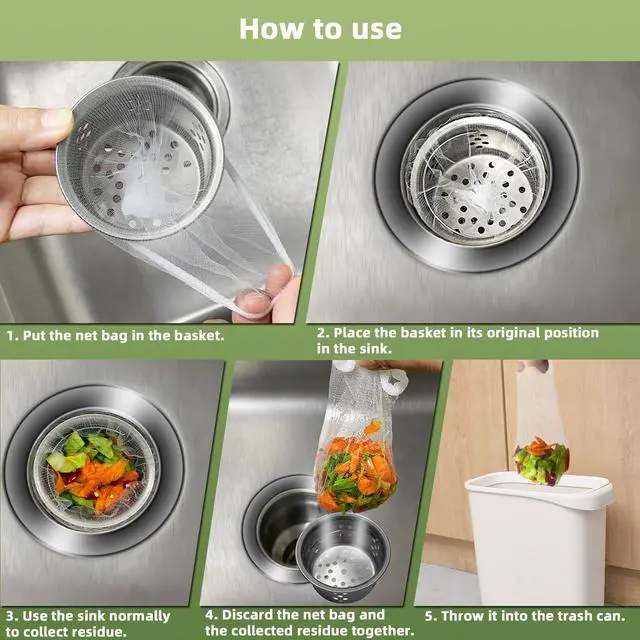 How to use

1. Put the net bag in the basket.

2. Place the basket in its original position in the sink.

3. Use the sink normally to collect residue.

4. Discard the net bag and the collected residue together.

5. Throw it into the trash can.