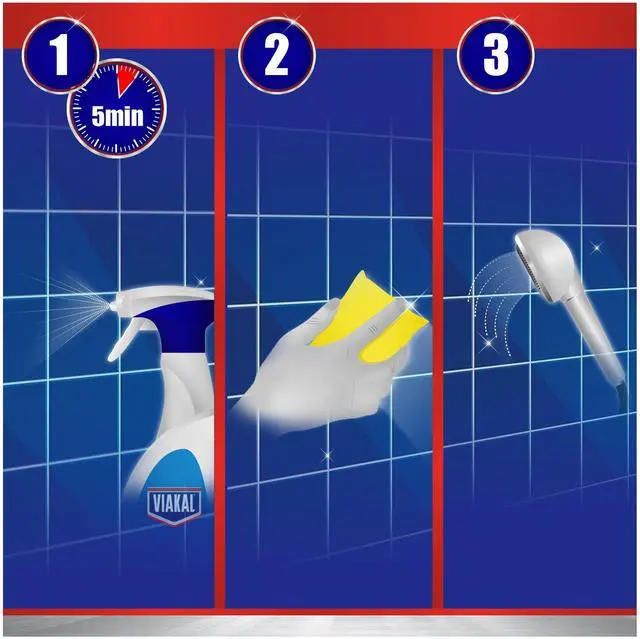 1
5min
VIAKAL
2
3