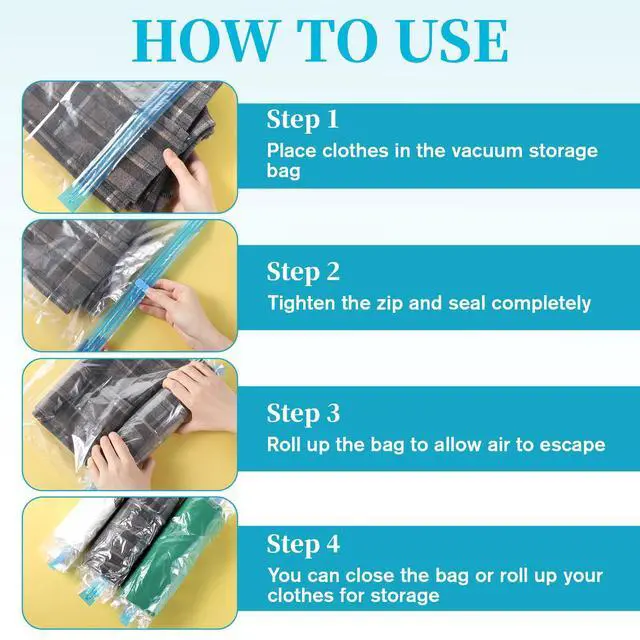 HOW TO USE

Step 1
Place clothes in the vacuum storage bag

Step 2
Tighten the zip and seal completely

Step 3
Roll up the bag to allow air to escape

Step 4
You can close the bag or roll up your clothes for storage