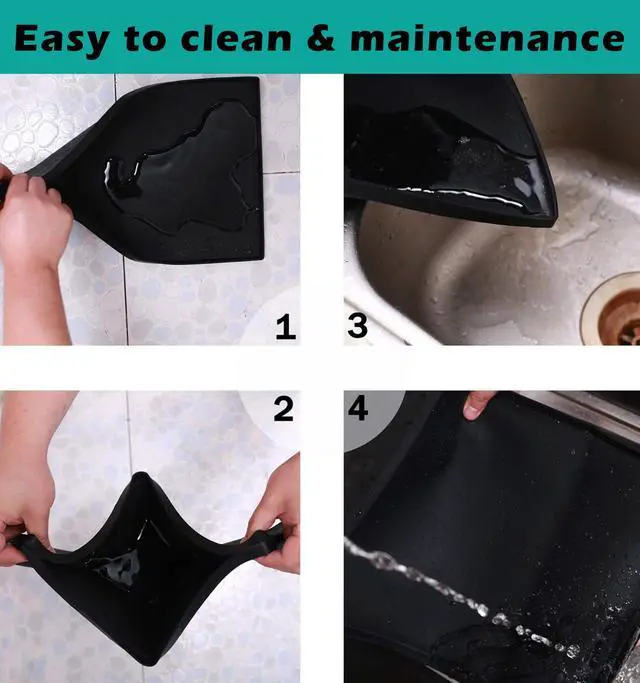 Easy to clean & maintenance

1

3

2

4