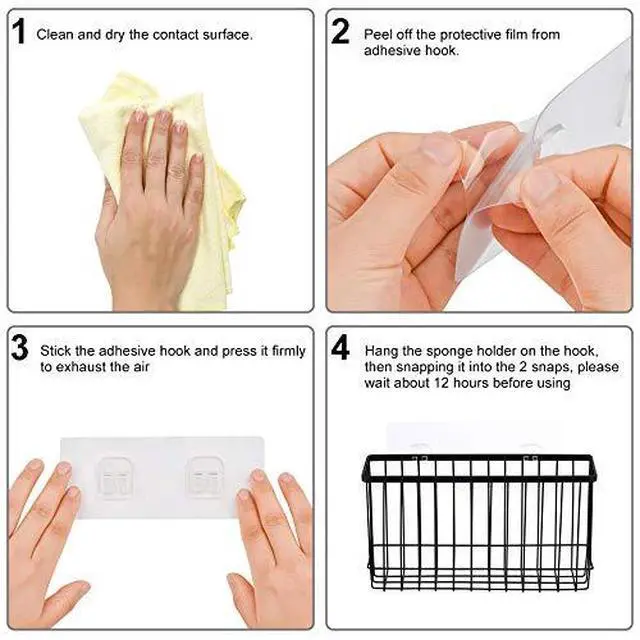 1 Clean and dry the contact surface.

2 Peel off the protective film from adhesive hook.

3 Stick the adhesive hook and press it firmly to exhaust the air

4 Hang the sponge holder on the hook, then snapping it into the 2 snaps, please wait about 12 hours before using