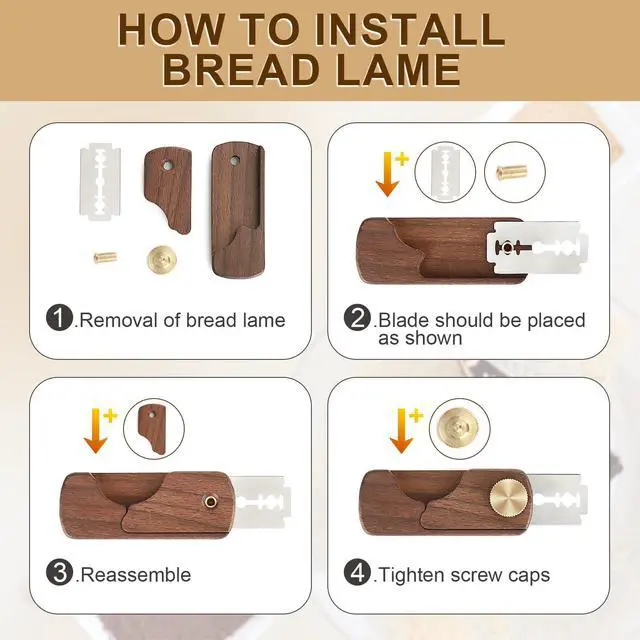 HOW TO INSTALL BREAD LAME

1.Removal of bread lame

2.Blade should be placed as shown

3.Reassemble

4.Tighten screw caps