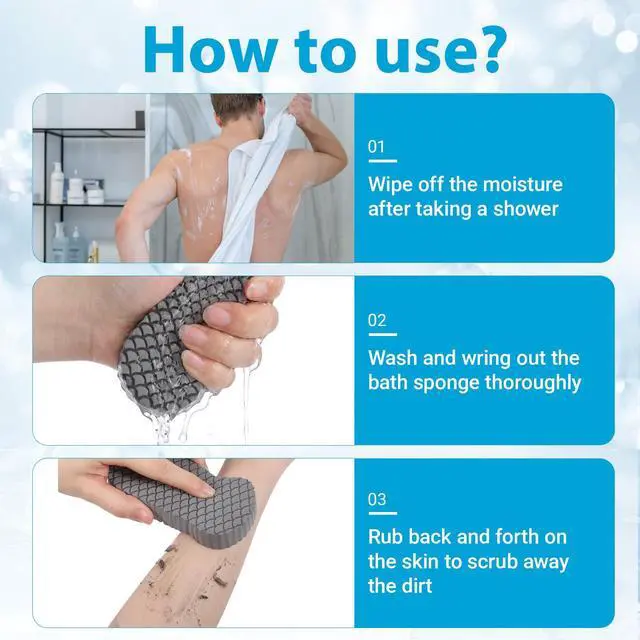 How to use?

01

Wipe off the moisture after taking a shower

02

Wash and wring out the bath sponge thoroughly

03

Rub back and forth on the skin to scrub away the dirt