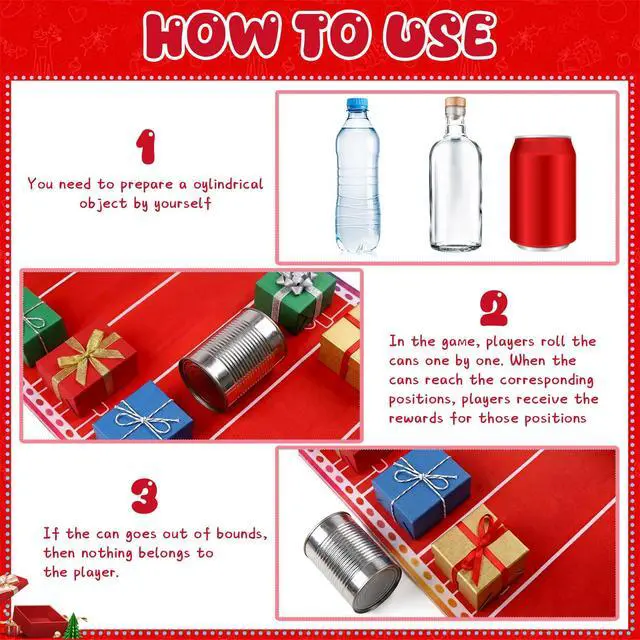 HOW TO USE

1

You need to prepare a cylindrical object by yourself

2

In the game, players roll the cans one by one. When the cans reach the corresponding positions, players receive the rewards for those positions

3

If the can goes out of bounds, then nothing belongs to the player.