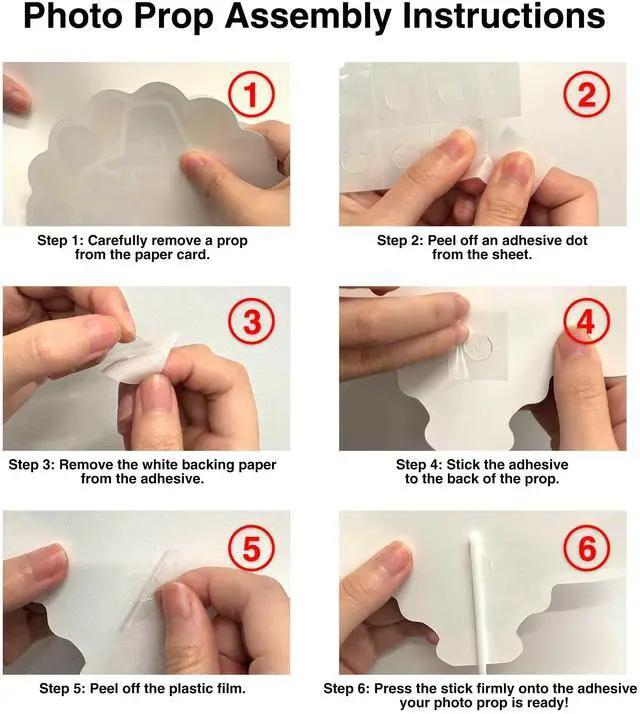 Photo Prop Assembly Instructions

1

Step 1: Carefully remove a prop from the paper card.

2

Step 2: Peel off an adhesive dot from the sheet.

3

Step 3: Remove the white backing paper from the adhesive.

4

Step 4: Stick the adhesive to the back of the prop.

5

Step 5: Peel off the plastic film.

6

Step 6: Press the stick firmly onto the adhesive your photo prop is ready!