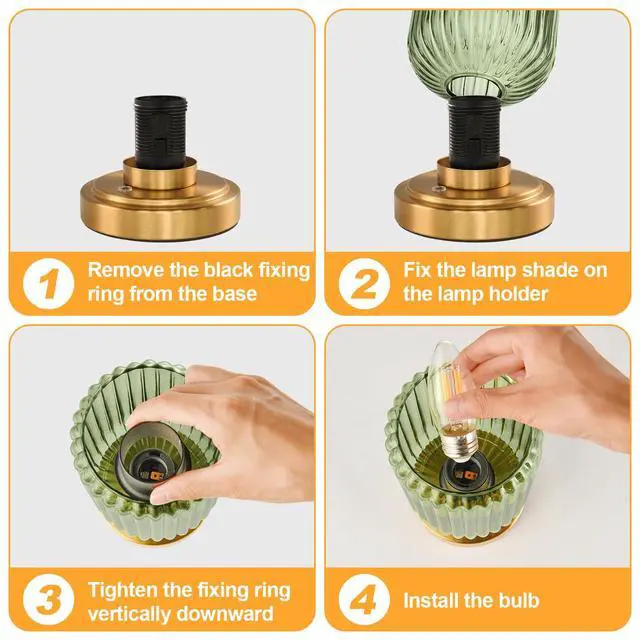 1 Remove the black fixing ring from the base

2 Fix the lamp shade on the lamp holder

3 Tighten the fixing ring vertically downward

4 Install the bulb