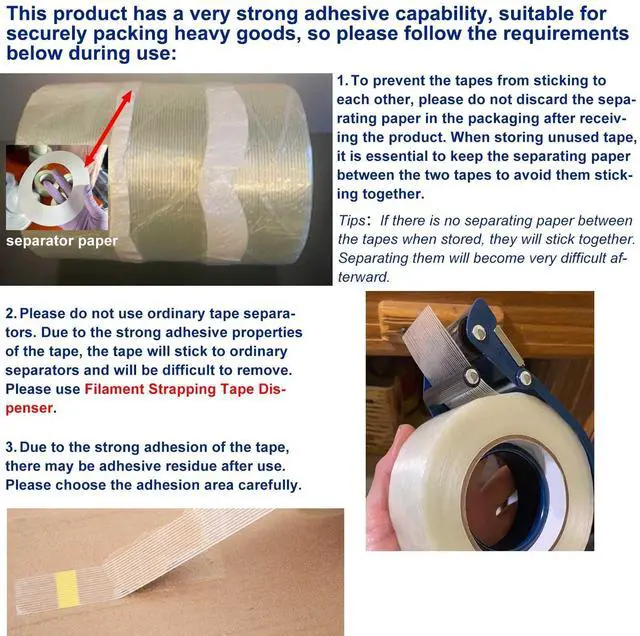 This product has a very strong adhesive capability, suitable for securely packing heavy goods, so please follow the requirements below during use:

separator paper

1. To prevent the tapes from sticking to each other, please do not discard the separating paper in the packaging after receiving the product. When storing unused tape, it is essential to keep the separating paper between the two tapes to avoid them sticking together.

Tips: If there is no separating paper between the tapes when stored, they will stick together. Separating them will become very difficult afterward.

2. Please do not use ordinary tape separators. Due to the strong adhesive properties of the tape, the tape will stick to ordinary separators and will be difficult to remove. Please use Filament Strapping Tape Dispenser.

3. Due to the strong adhesion of the tape, there may be adhesive residue after use. Please choose the adhesion area carefully.