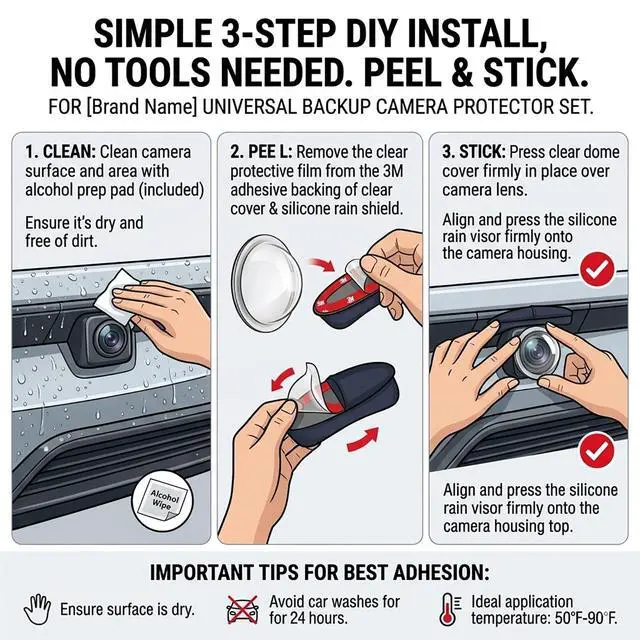 SIMPLE 3-STEP DIY INSTALL, NO TOOLS NEEDED. PEEL & STICK.
FOR [Brand Name] UNIVERSAL BACKUP CAMERA PROTECTOR SET.

1. CLEAN: Clean camera surface and area with alcohol prep pad (included)

Ensure it's dry and free of dirt.

Alcohol Wipe

2. PEE L: Remove the clear protective film from the 3M adhesive backing of clear cover & silicone rain shield.

3M

3. STICK: Press clear dome cover firmly in place over camera lens.

Align and press the silicone rain visor firmly onto the camera housing.

Align and press the silicone rain visor firmly onto the camera housing top.

IMPORTANT TIPS FOR BEST ADHESION:

Ensure surface is dry.

Avoid car washes for for 24 hours.

Ideal application temperature: 50°F-90°F.