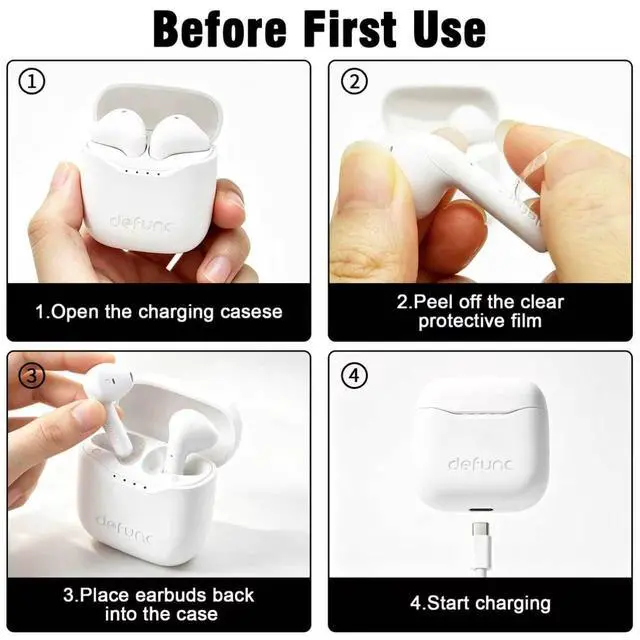 Before First Use

①

defunc

1.Open the charging casese

②

2.Peel off the clear protective film

③

defunc

3.Place earbuds back into the case

④

defunc

4.Start charging