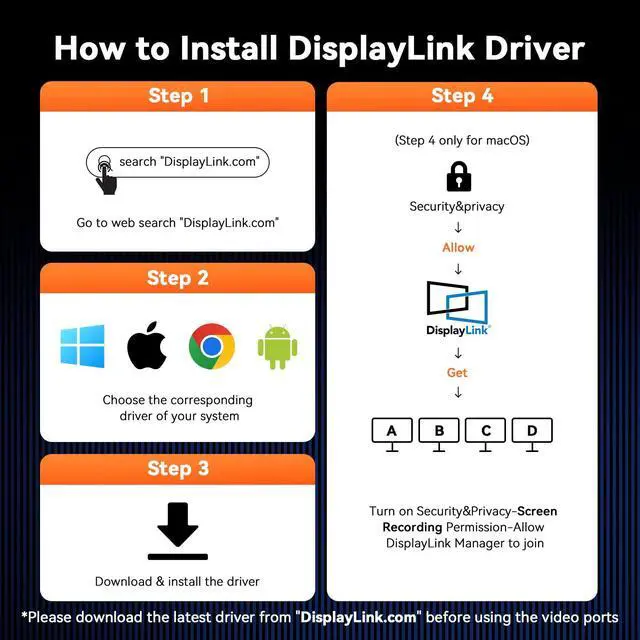 How to Install DisplayLink Driver

Step 1

search "DisplayLink.com"

Go to web search "DisplayLink.com"

Step 2

Choose the corresponding driver of your system

Step 3

Download & install the driver

Step 4

(Step 4 only for macOS)

Security&privacy

↓

Allow

↓

DisplayLink

↓

Get

↓

A B C D

Turn on Security&Privacy-Screen Recording Permission-Allow DisplayLink Manager to join

*Please download the latest driver from "DisplayLink.com" before using the video ports