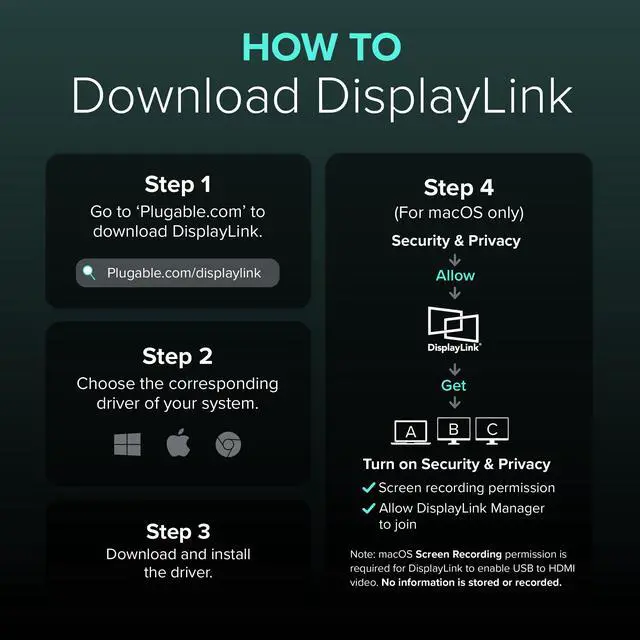 HOW TO
Download DisplayLink

Step 1
Go to 'Plugable.com' to download DisplayLink.

Plugable.com/displaylink

Step 2
Choose the corresponding driver of your system.

Step 3
Download and install the driver.

Step 4
(For macOS only)
Security & Privacy
Allow
DisplayLink
Get
A B C
Turn on Security & Privacy
Screen recording permission
Allow DisplayLink Manager to join

Note: macOS Screen Recording permission is required for DisplayLink to enable USB to HDMI video. No information is stored or recorded.