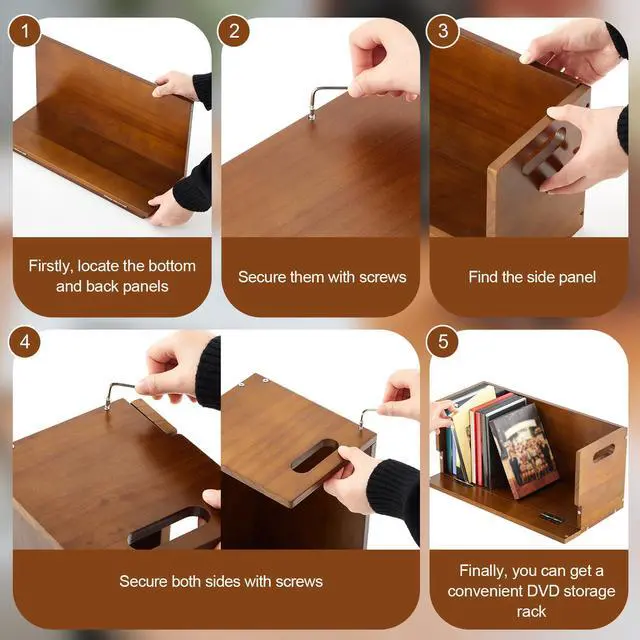 1

Firstly, locate the bottom and back panels

2

Secure them with screws

3

Find the side panel

4

Secure both sides with screws

5

Finally, you can get a convenient DVD storage rack