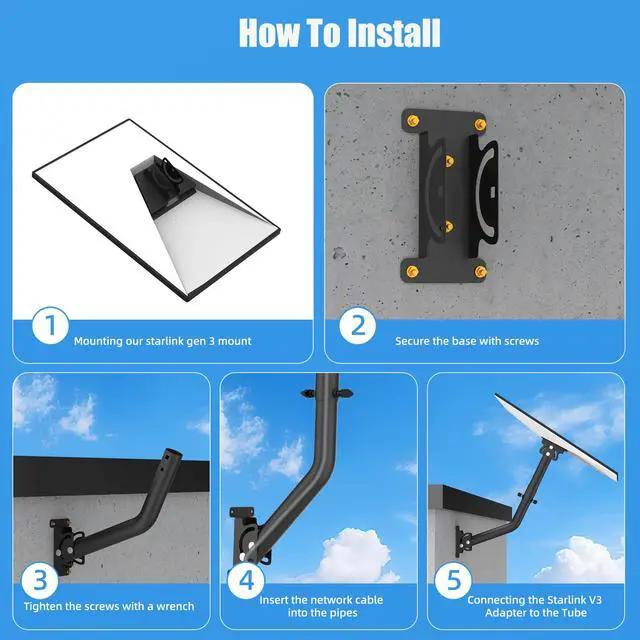 How To Install

1
Mounting our starlink gen 3 mount

2
Secure the base with screws

3
Tighten the screws with a wrench

4
Insert the network cable into the pipes

5
Connecting the Starlink V3 Adapter to the Tube