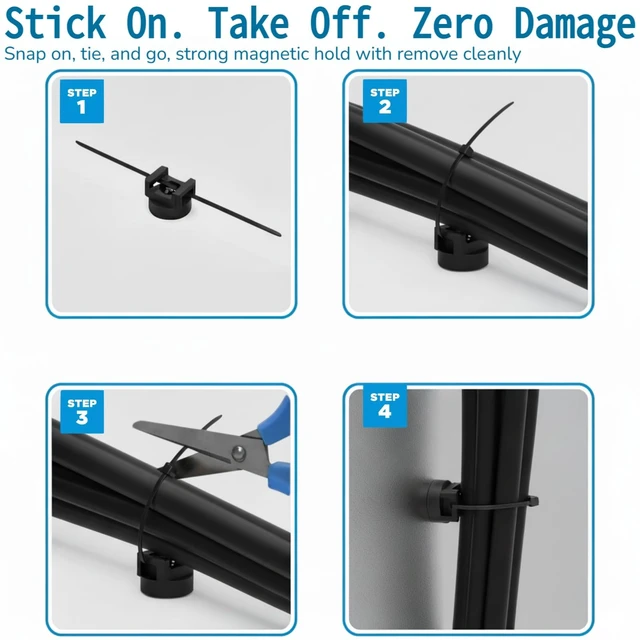 Stick On. Take Off. Zero Damage

Snap on, tie, and go, strong magnetic hold with remove cleanly

STEP 1

STEP 2

STEP 3

STEP 4