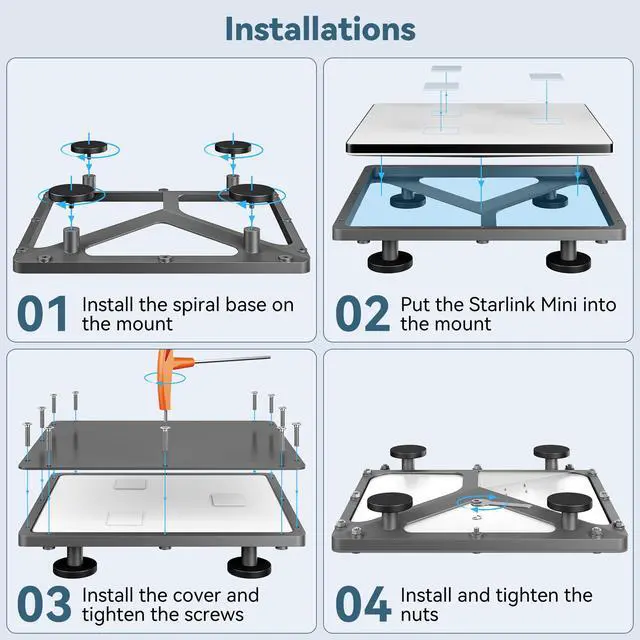 Installations

01 Install the spiral base on the mount

02 Put the Starlink Mini into the mount

03 Install the cover and tighten the screws

04 Install and tighten the nuts