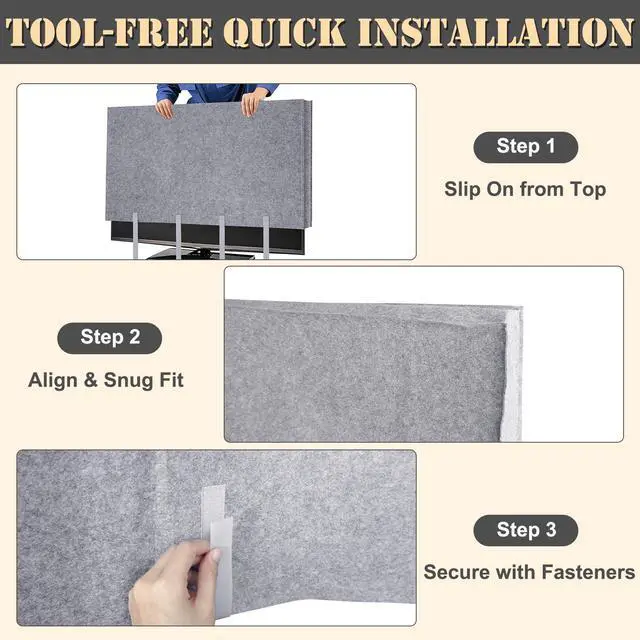 TOOL-FREE QUICK INSTALLATION

Step 1

Slip On from Top

Step 2

Align & Snug Fit

Step 3

Secure with Fasteners