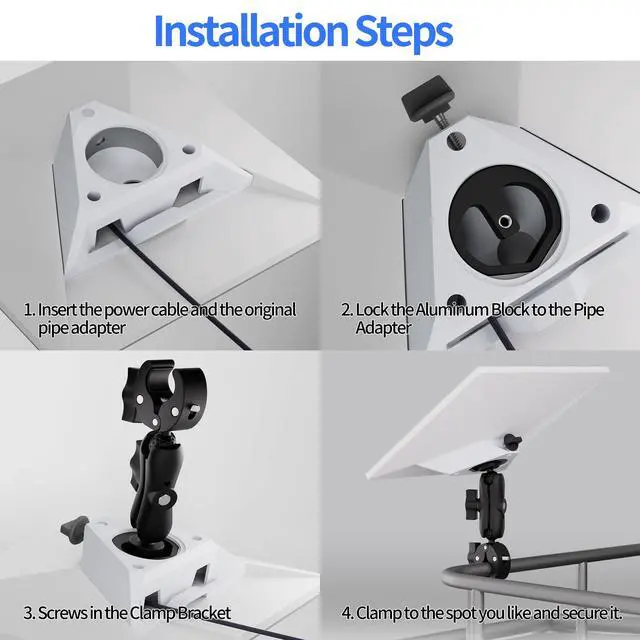 Installation Steps

1. Insert the power cable and the original pipe adapter

2. Lock the Aluminum Block to the Pipe Adapter

3. Screws in the Clamp Bracket

4. Clamp to the spot you like and secure it.