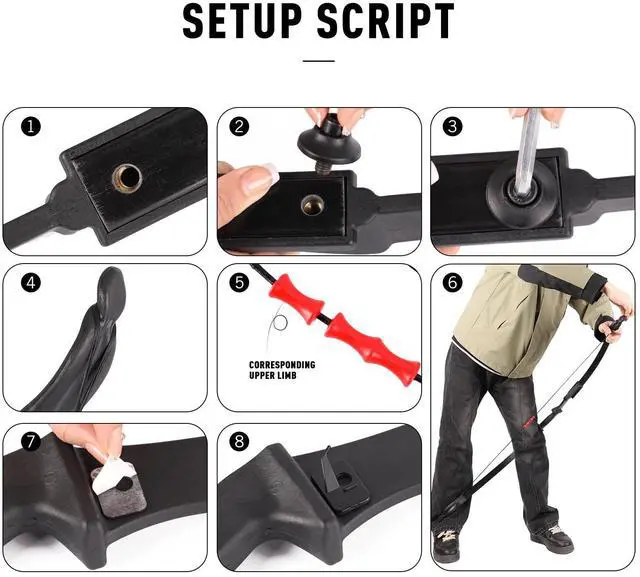 SETUP SCRIPT

1

2

3

4

5

CORRESPONDING UPPER LIMB

6

7

8