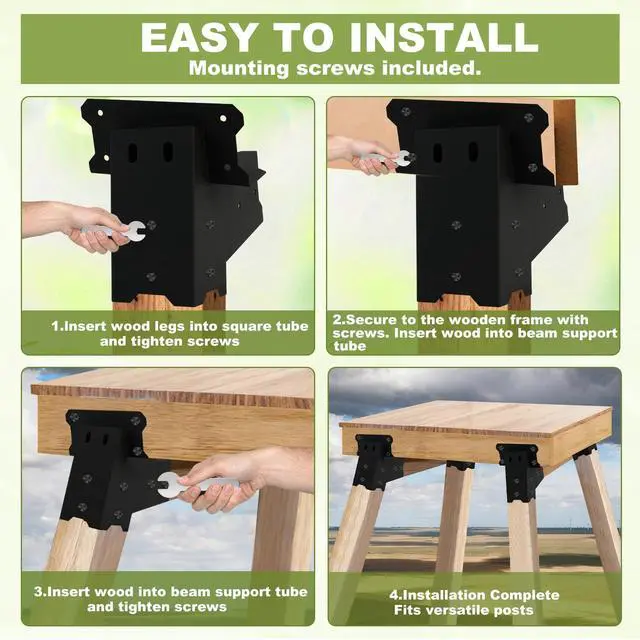 EASY TO INSTALL
Mounting screws included.

1.Insert wood legs into square tube and tighten screws

2.Secure to the wooden frame with screws. Insert wood into beam support tube

3.Insert wood into beam support tube and tighten screws

4.Installation Complete
Fits versatile posts