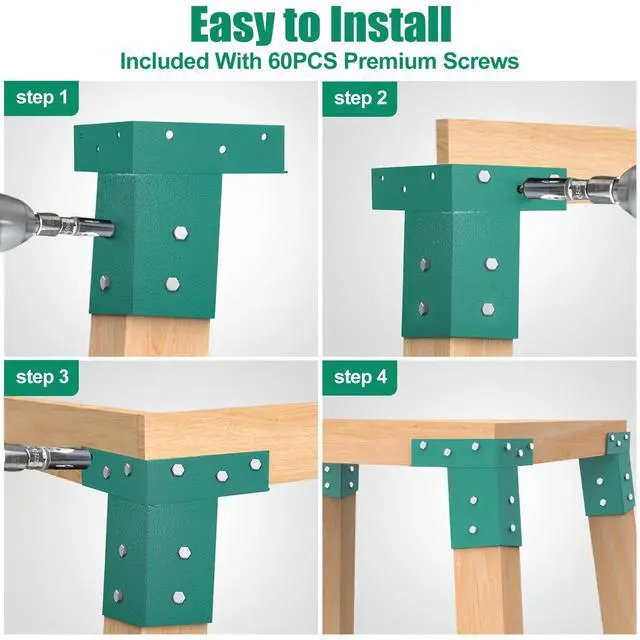 Easy to Install
Included With 60PCS Premium Screws

step 1

step 2

step 3

step 4