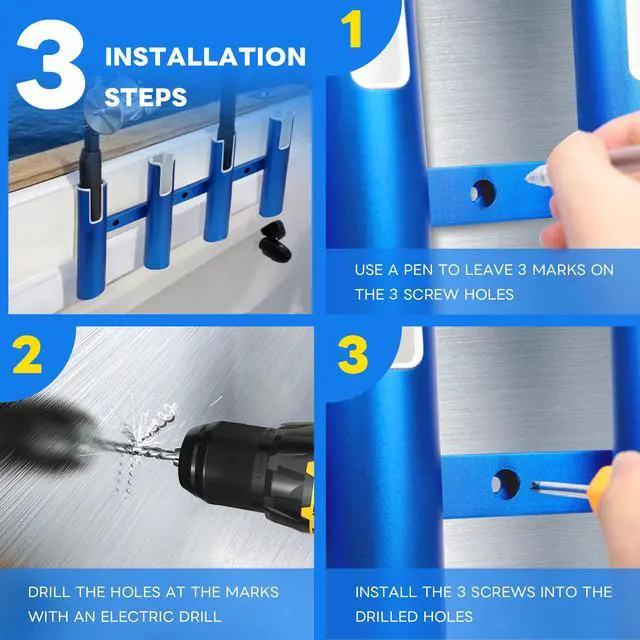 3 INSTALLATION STEPS

1

USE A PEN TO LEAVE 3 MARKS ON THE 3 SCREW HOLES

2

DRILL THE HOLES AT THE MARKS WITH AN ELECTRIC DRILL

3

INSTALL THE 3 SCREWS INTO THE DRILLED HOLES