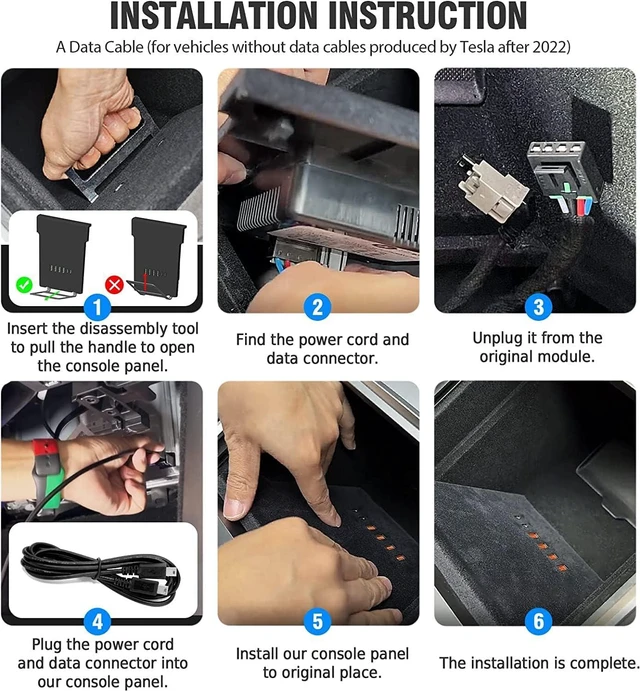 INSTALLATION INSTRUCTION

A Data Cable (for vehicles without data cables produced by Tesla after 2022)

1

Insert the disassembly tool to pull the handle to open the console panel.

2

Find the power cord and data connector.

3

Unplug it from the original module.

4

Plug the power cord and data connector into our console panel.

5

Install our console panel to original place.

6

The installation is complete.