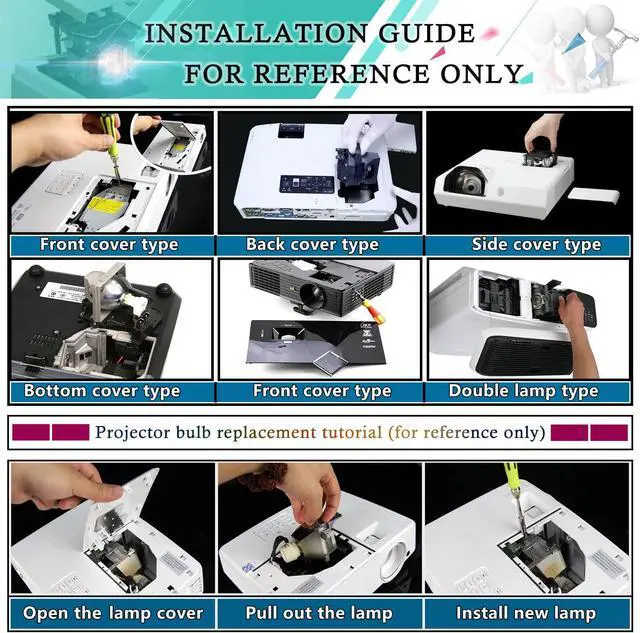 INSTALLATION GUIDE
FOR REFERENCE ONLY

Front cover type

Back cover type

Side cover type

Bottom cover type

Front cover type

Double lamp type

Projector bulb replacement tutorial (for reference only)

Open the lamp cover

Pull out the lamp

Install new lamp