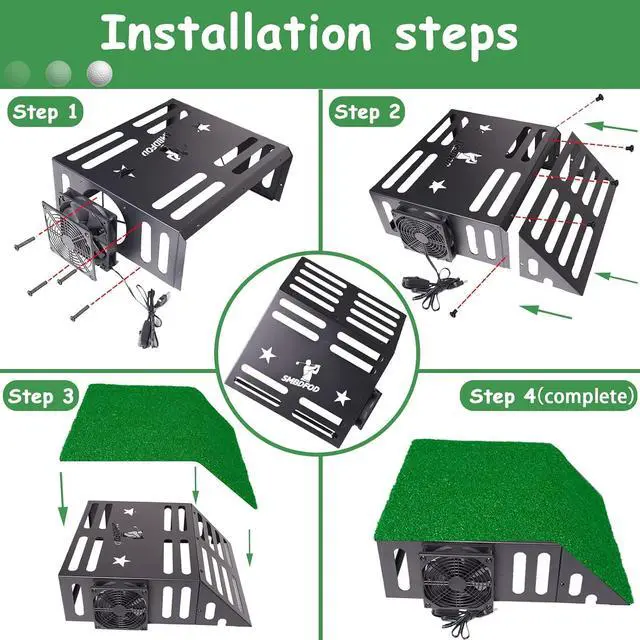 Installation steps

Step 1

Step 2

SMBDFOD

Step 3

Step 4(complete)