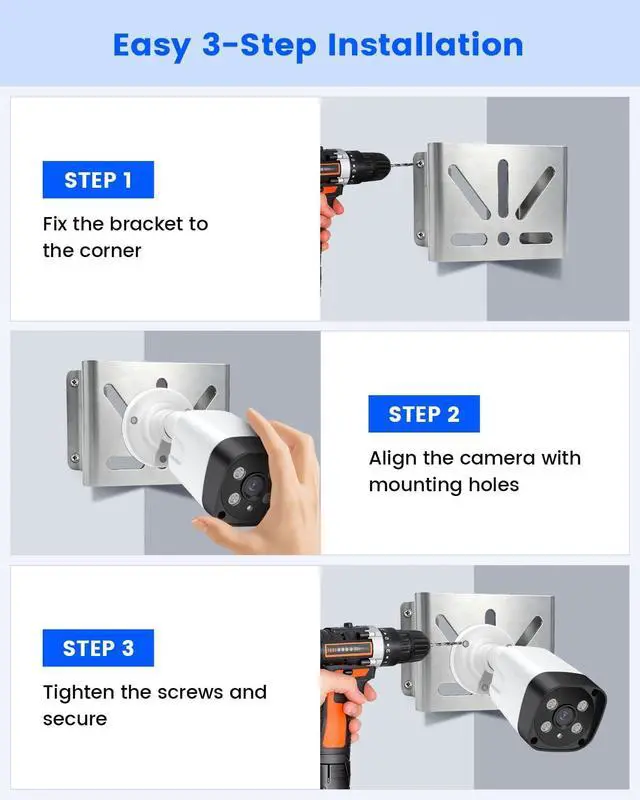 Easy 3-Step Installation

STEP 1

Fix the bracket to the corner

STEP 2

Align the camera with mounting holes

STEP 3

Tighten the screws and secure