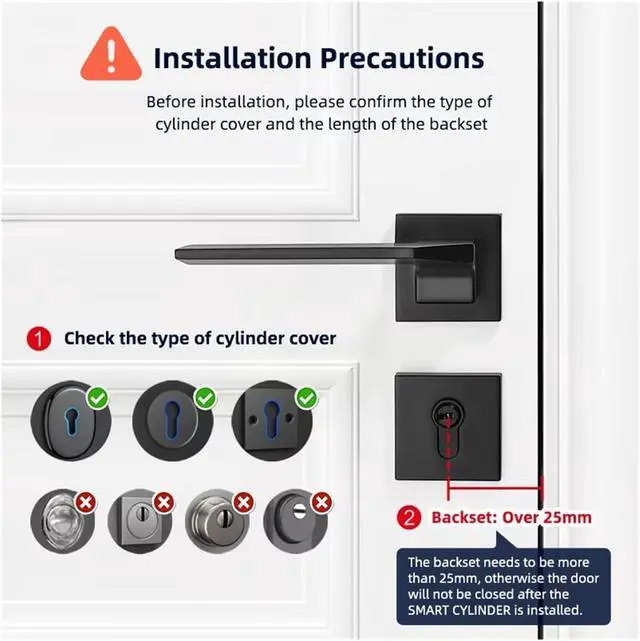 Installation Precautions

Before installation, please confirm the type of cylinder cover and the length of the backset

1 Check the type of cylinder cover

2 Backset: Over 25mm

The backset needs to be more than 25mm, otherwise the door will not be closed after the SMART CYLINDER is installed.