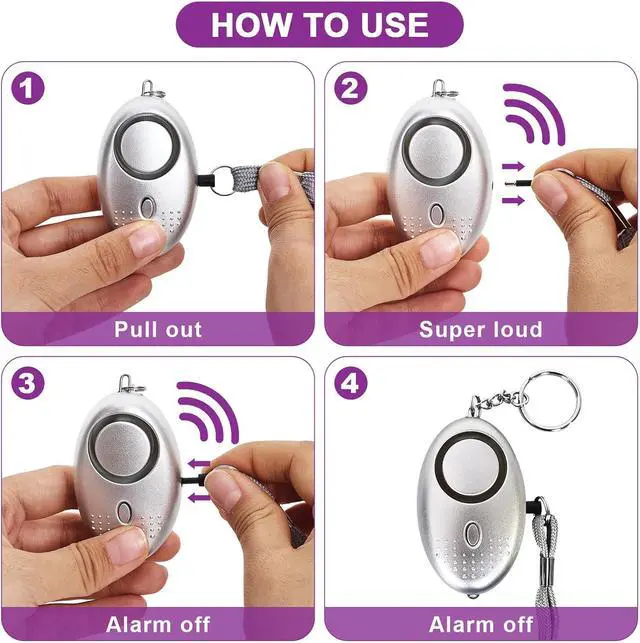 HOW TO USE

1

Pull out

2

Super loud

3

Alarm off

4

Alarm off