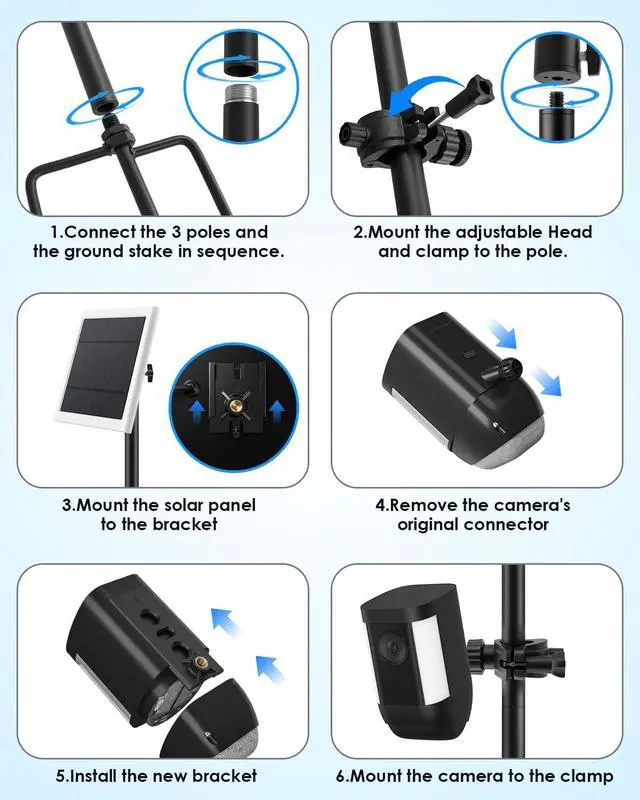 1.Connect the 3 poles and the ground stake in sequence.

2.Mount the adjustable Head and clamp to the pole.

3.Mount the solar panel to the bracket

4.Remove the camera's original connector

5.Install the new bracket

6.Mount the camera to the clamp