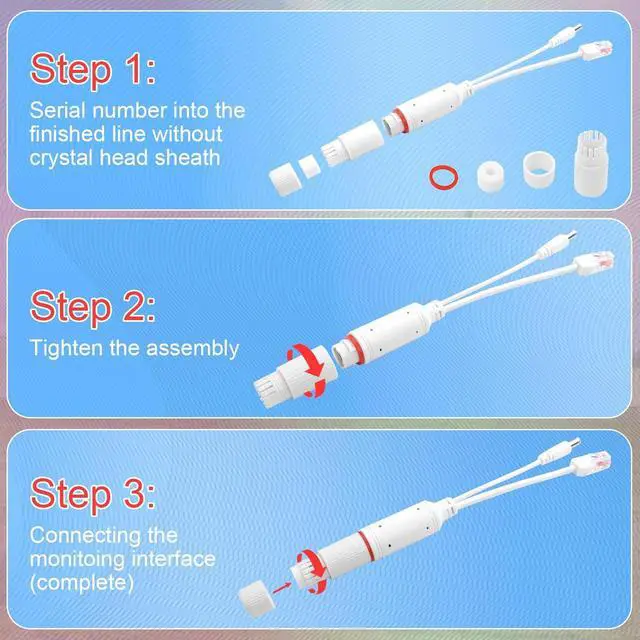 Step 1:

Serial number into the finished line without crystal head sheath

Step 2:

Tighten the assembly

Step 3:

Connecting the monitoing interface (complete)