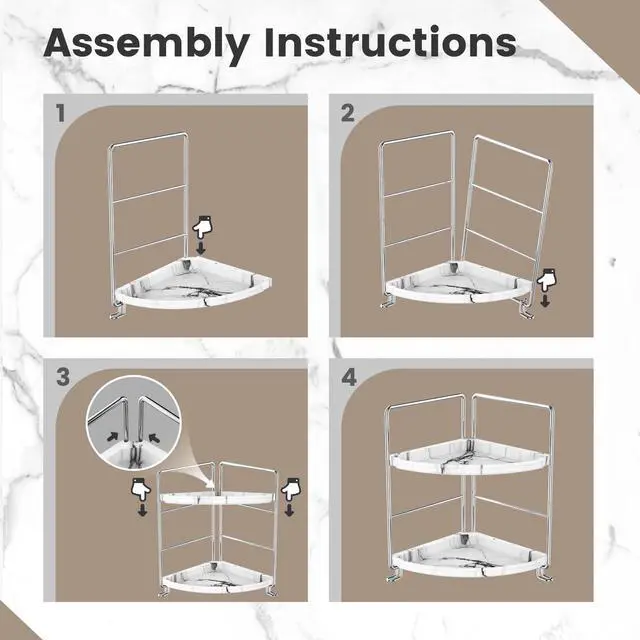 Assembly Instructions

1

2

3

4