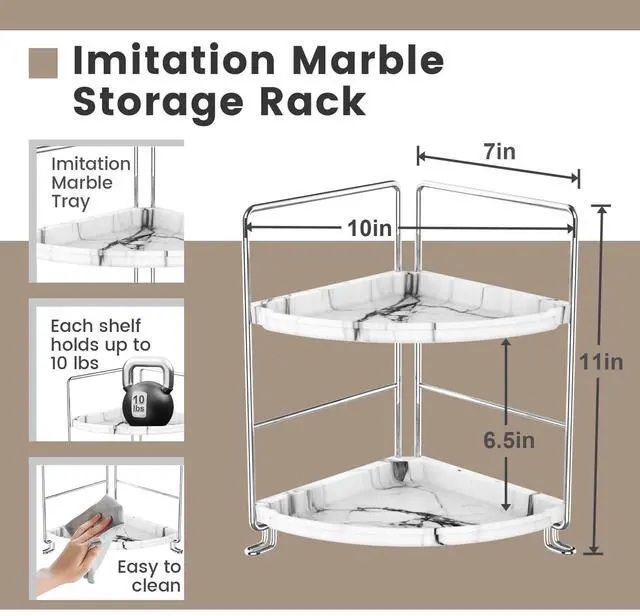 Imitation Marble Storage Rack

Imitation Marble Tray

Each shelf holds up to 10 lbs

10 lbs

Easy to clean

7in

10in

11in

6.5in