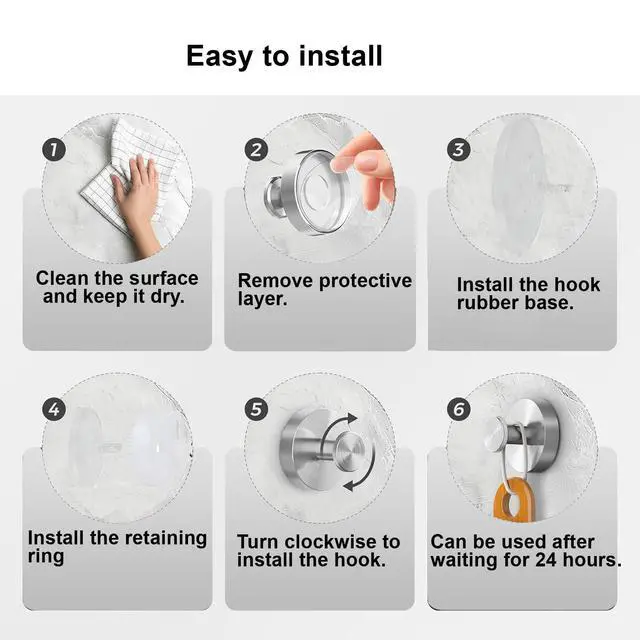 Easy to install

1
Clean the surface and keep it dry.

2
Remove protective layer.

3
Install the hook rubber base.

4
Install the retaining ring

5
Turn clockwise to install the hook.

6
Can be used after waiting for 24 hours.