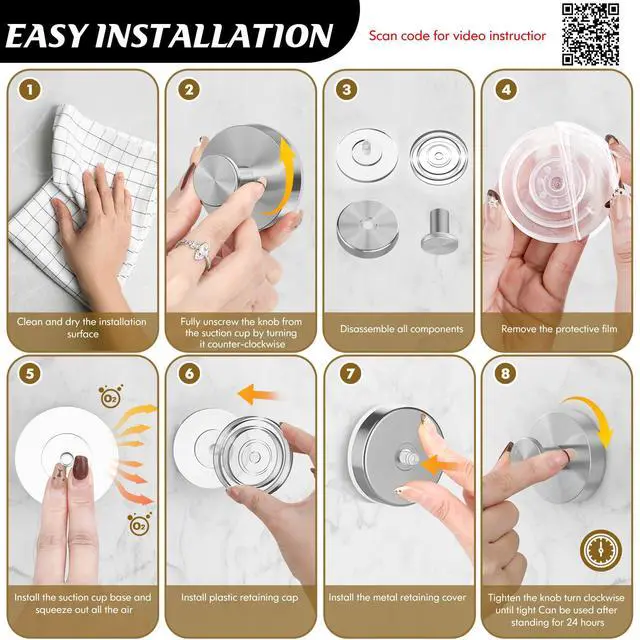 EASY INSTALLATION

Scan code for video instructior

1
Clean and dry the installation surface

2
Fully unscrew the knob from the suction cup by turning it counter-clockwise

3
Disassemble all components

4
Remove the protective film

5
$O_2$
$O_2$
Install the suction cup base and squeeze out all the air

6
Install plastic retaining cap

7
Install the metal retaining cover

8
Tighten the knob turn clockwise until tight Can be used after standing for 24 hours